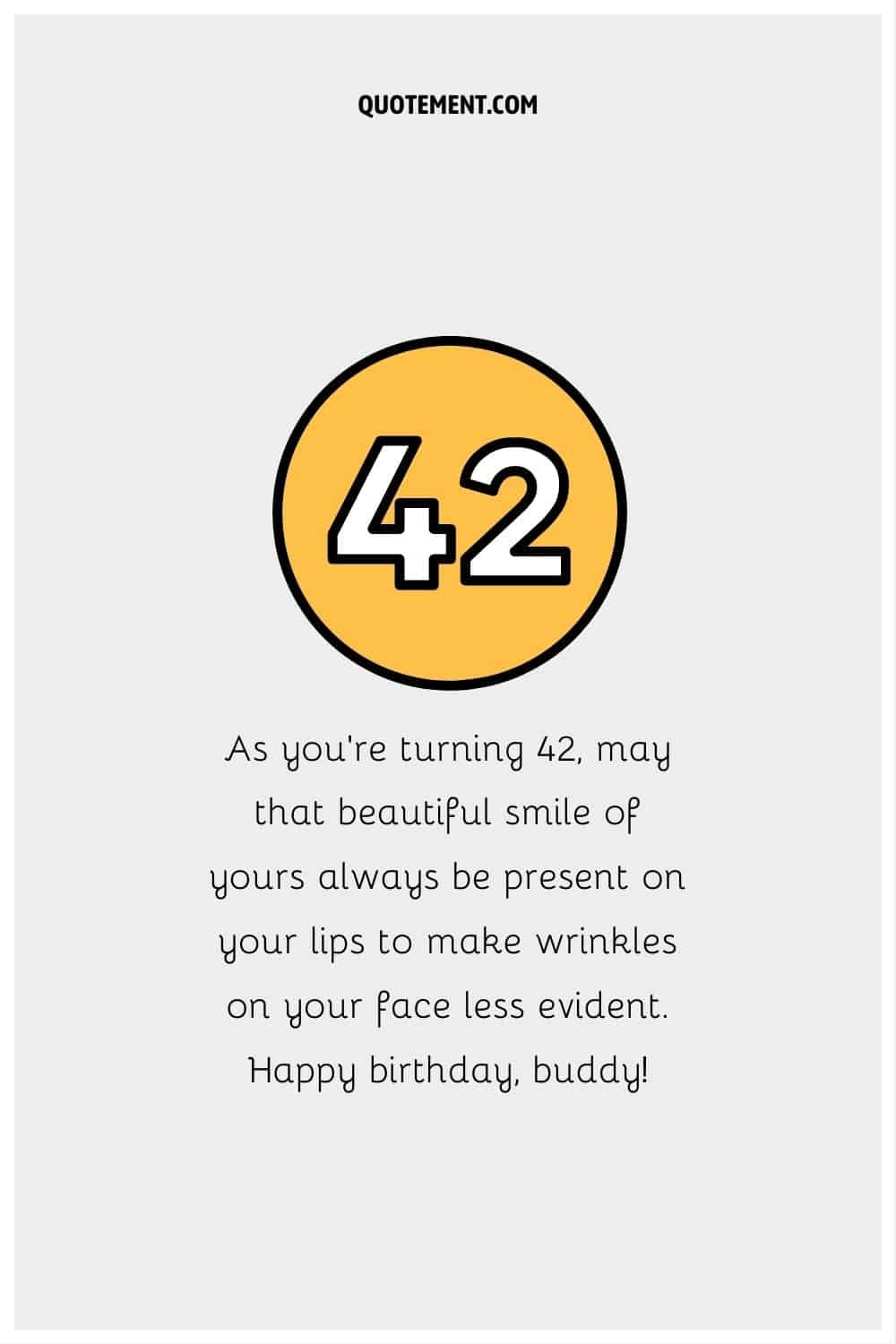 QUOTEMENT.COM

42

As you're turning 42, may that beautiful smile of yours always be present on your lips to make wrinkles on your face less evident. Happy birthday, buddy!